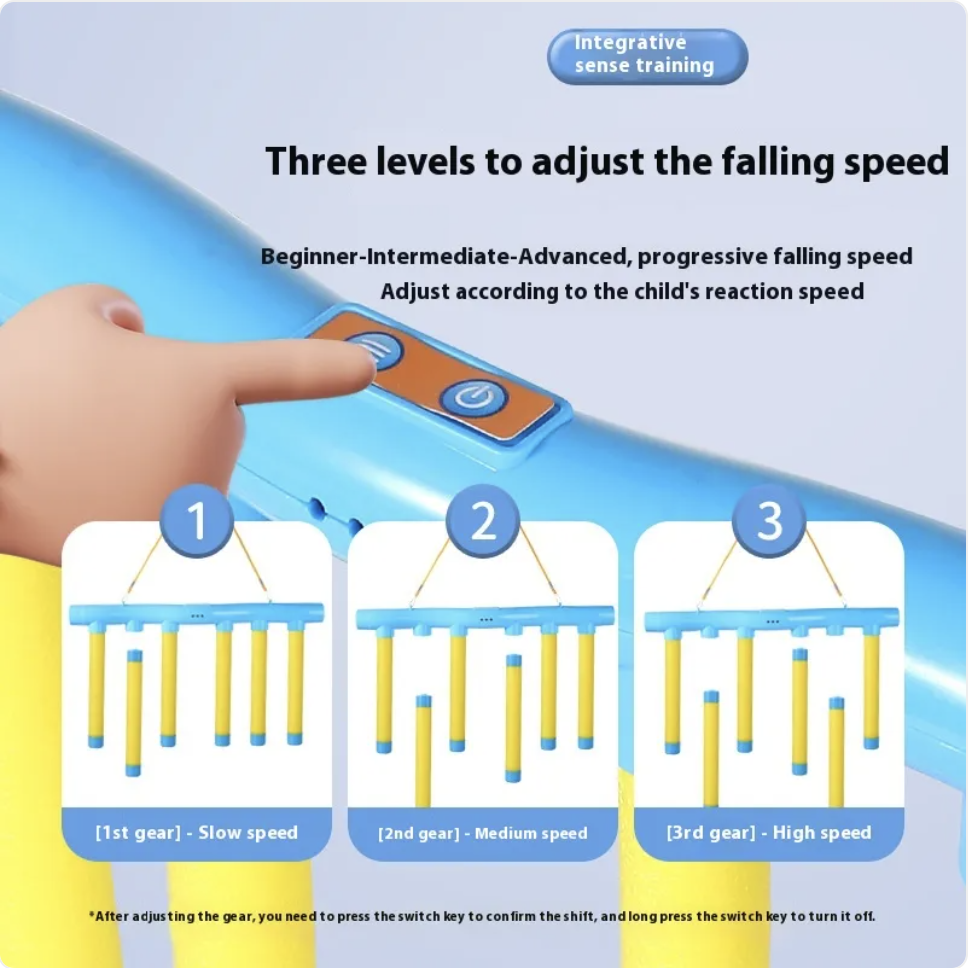 Integrative sense training

Three levels to adjust the falling speed

Beginner-Intermediate-Advanced, progressive falling speed
Adjust according to the child's reaction speed

1

[1st gear] - Slow speed

2

[2nd gear] - Medium speed

3

[3rd gear] - High speed

*After adjusting the gear, you need to press the switch key to confirm the shift, and long press the switch key to turn it off.